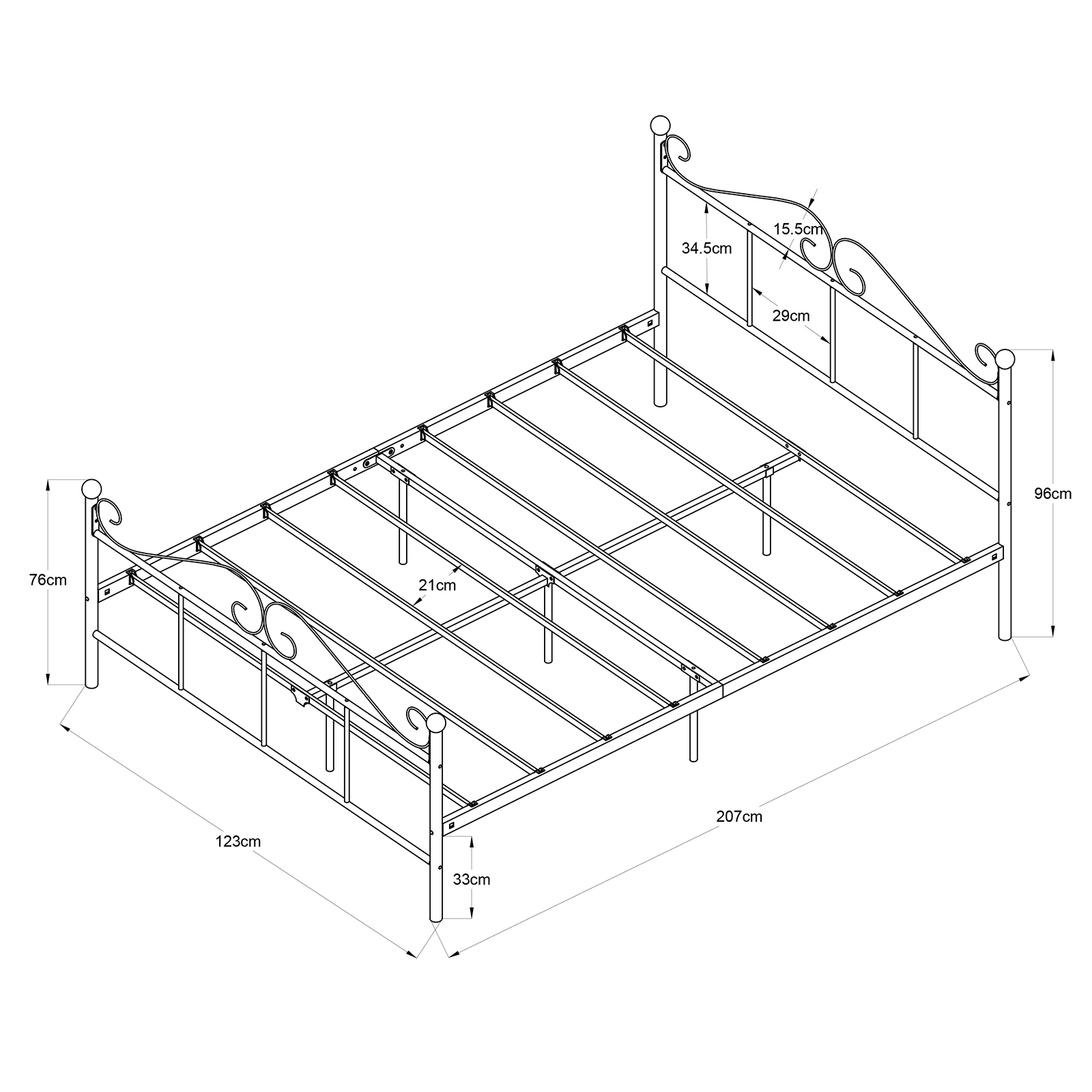 15.5cm
34.5cm
29cm
96cm
76cm
21cm
207cm
123cm
33cm