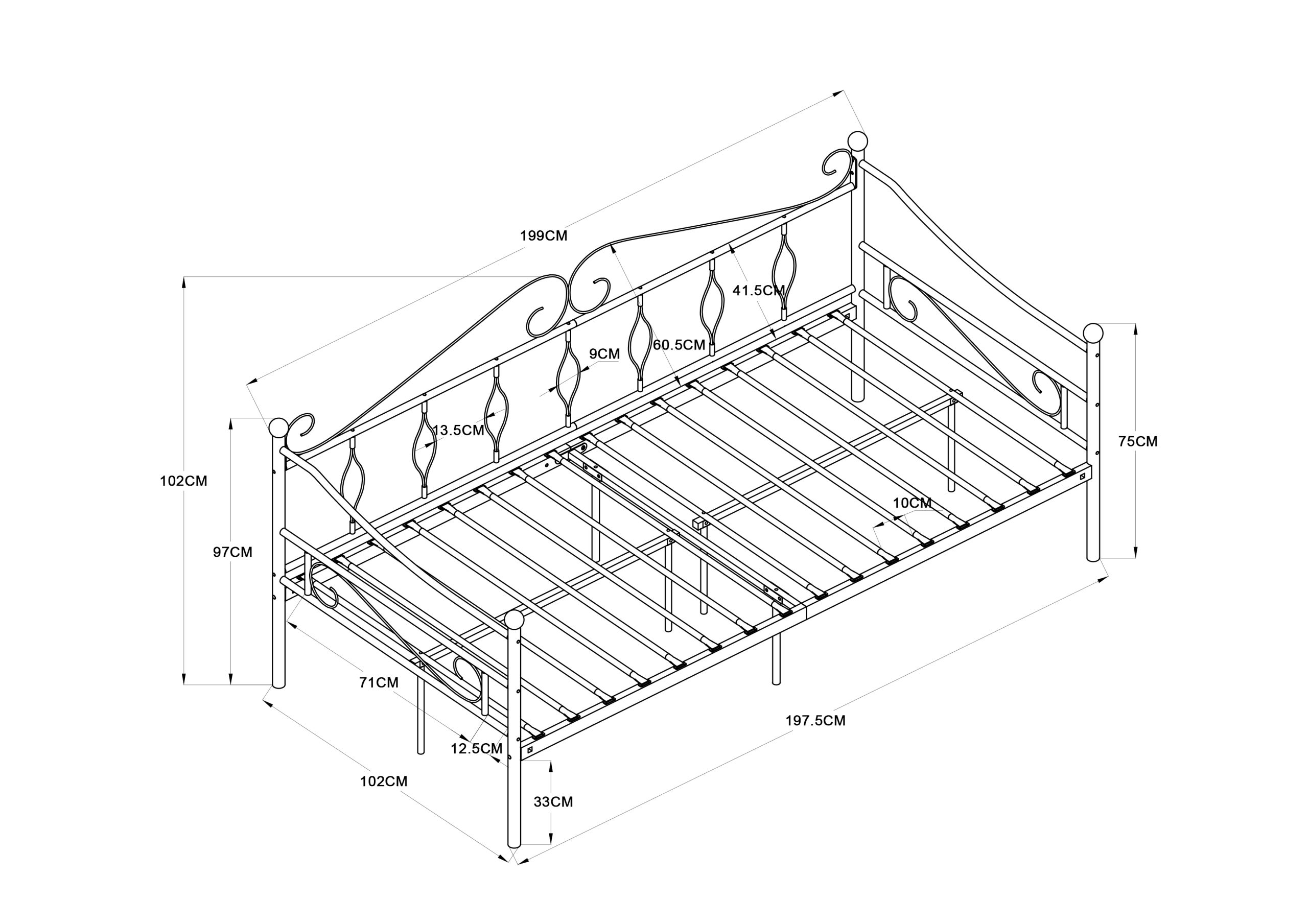 199CM
41.5CM
60.5CM
9CM
13.5CM
102CM
97CM
75CM
10CM
71CM
12.5CM
197.5CM
102CM
33CM