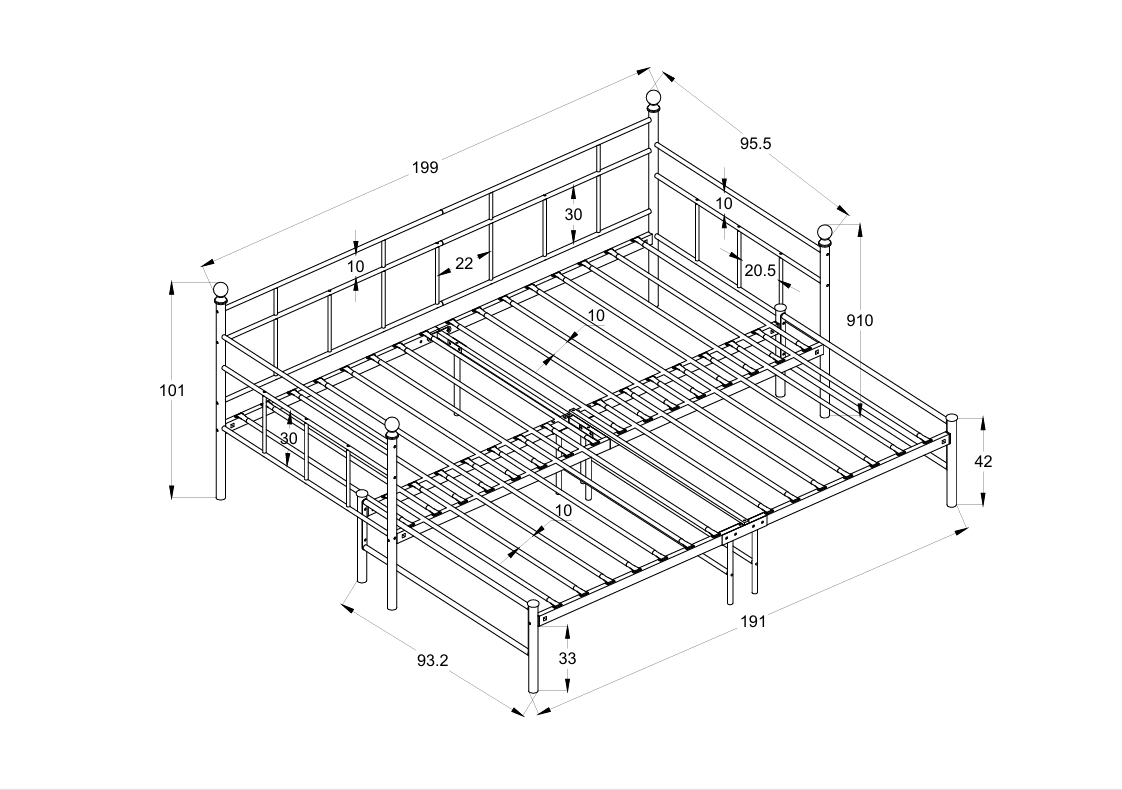 199
95.5
30
10
10
22
20.5
10
910
101
30
42
10
191
93.2
33