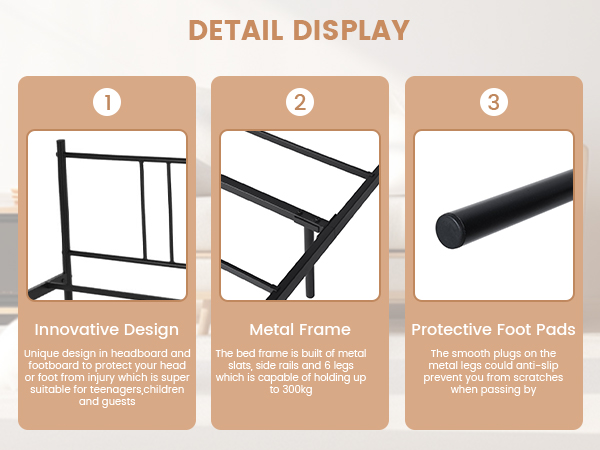 DETAIL DISPLAY

1

Innovative Design

Unique design in headboard and footboard to protect your head or foot from injury which is super suitable for teenagers,children and guests

2

Metal Frame

The bed frame is built of metal slats, side rails and 6 legs which is capable of holding up to 300kg

3

Protective Foot Pads

The smooth plugs on the metal legs could anti-slip prevent you from scratches when passing by