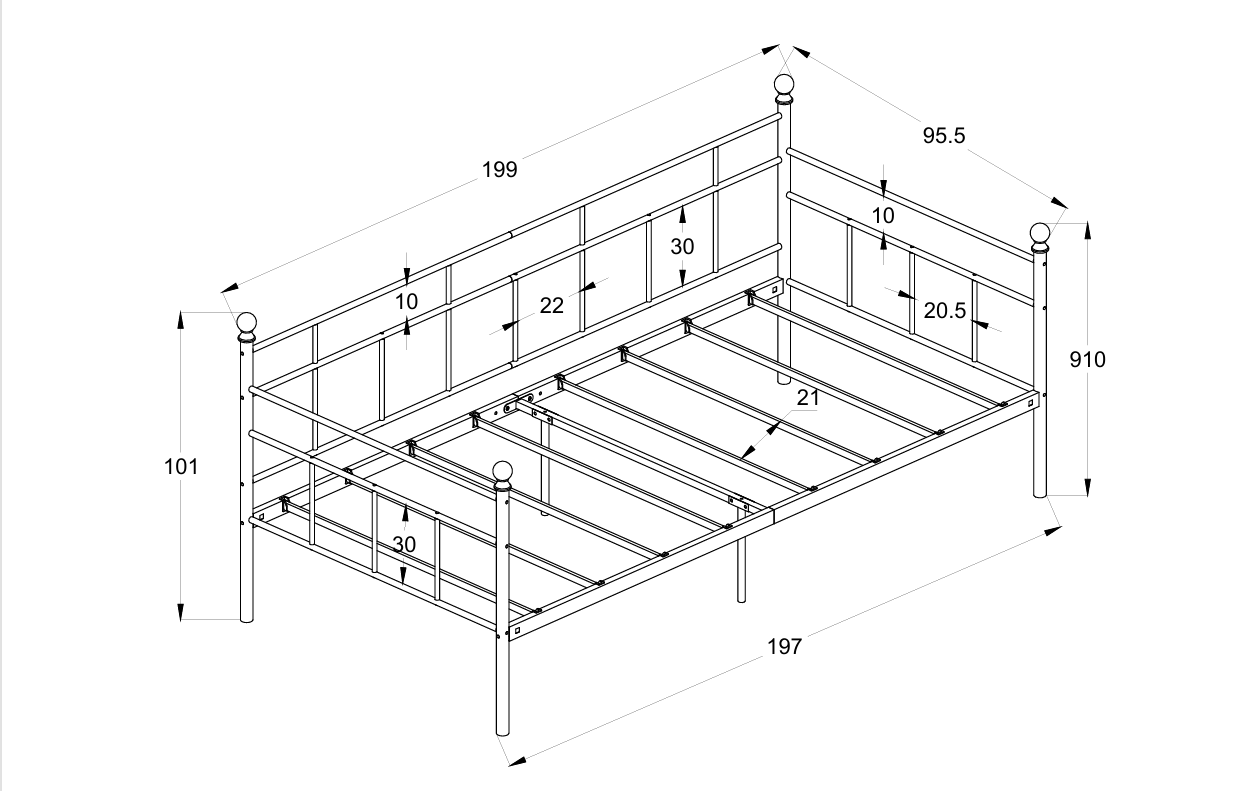 199
95.5
10
30
10
22
20.5
910
21
101
30
197