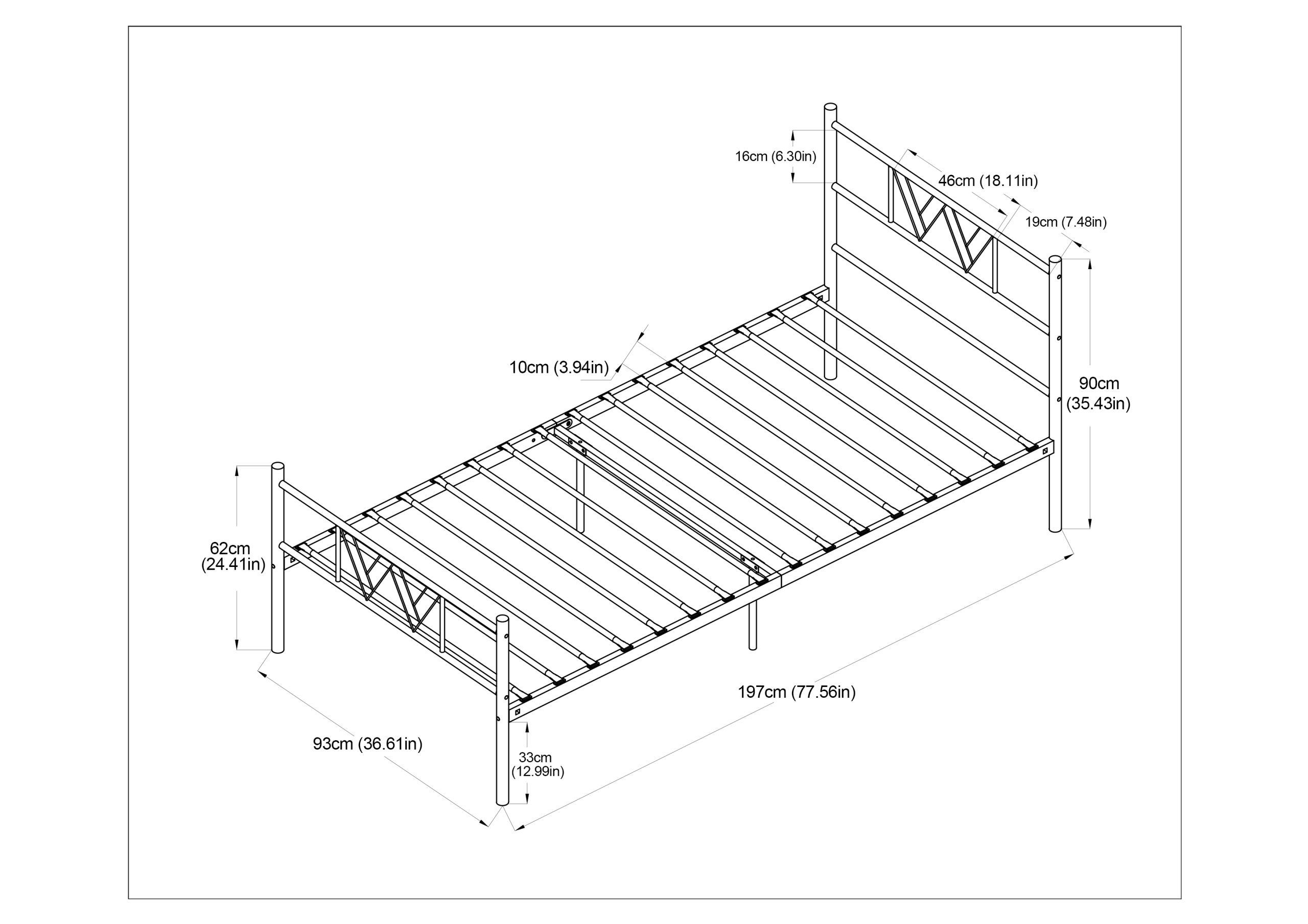 16cm (6.30in)

46cm (18.11in)

19cm (7.48in)

10cm (3.94in)

90cm (35.43in)

62cm (24.41in)

197cm (77.56in)

93cm (36.61in)

33cm (12.99in)