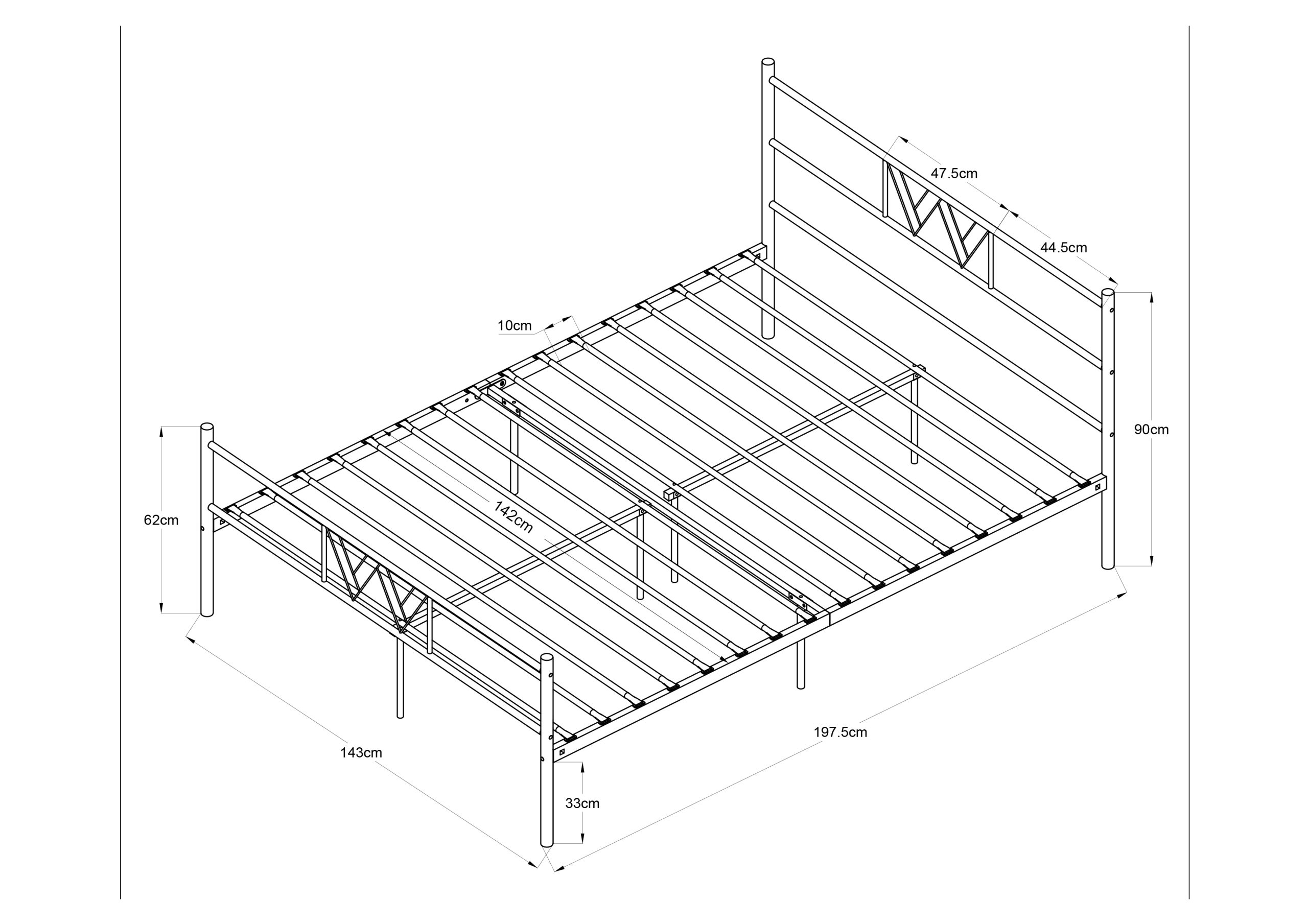 47.5cm

44.5cm

10cm

90cm

62cm

142cm

143cm

197.5cm

33cm